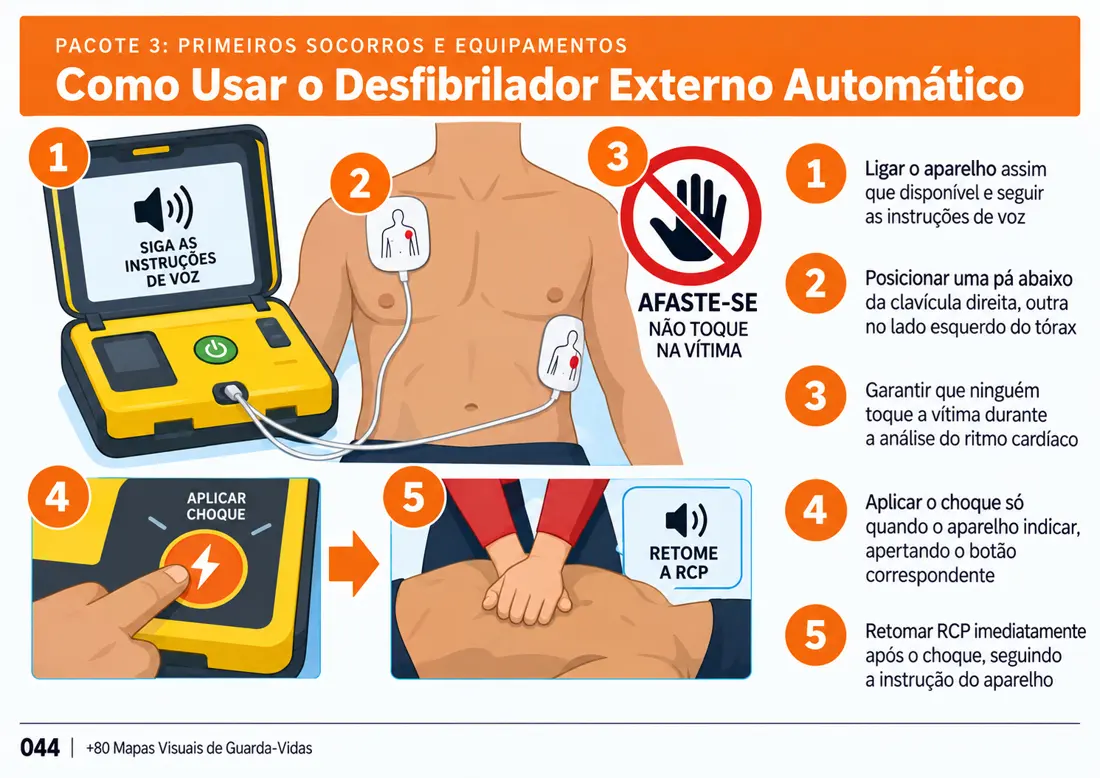 PACOTE 3: PRIMEIROS SOCORROS E EQUIPAMENTOS
Como Usar o Desfibrilador Externo Automático

1
SIGA AS INSTRUÇÕES DE VOZ

2

3
AFASTE-SE
NÃO TOQUE NA VÍTIMA

4
APLICAR CHOQUE

5
RETOME A RCP

1 Ligar o aparelho assim que disponível e seguir as instruções de voz

2 Posicionar uma pá abaixo da clavícula direita, outra no lado esquerdo do tórax

3 Garantir que ninguém toque a vítima durante a análise do ritmo cardíaco

4 Aplicar o choque só quando o aparelho indicar, apertando o botão correspondente

5 Retomar RCP imediatamente após o choque, seguindo a instrução do aparelho

044 | +80 Mapas Visuais de Guarda-Vidas